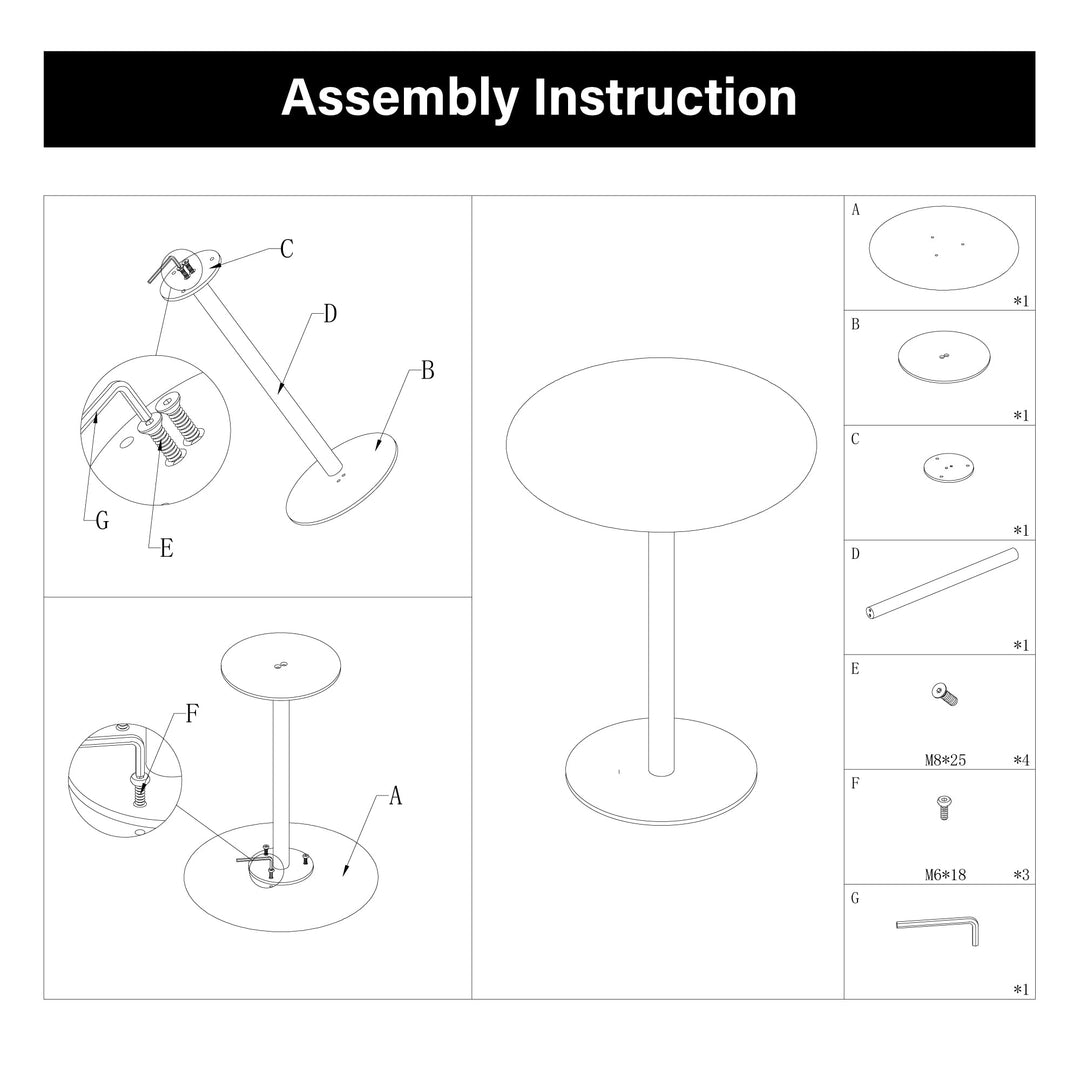 Assembly Instruction

C
D
B
G
E

F
A

A
*1
B
*1
C
*1
D
*1
E
M8*25 *4
F
M6*18 *3
G
*1