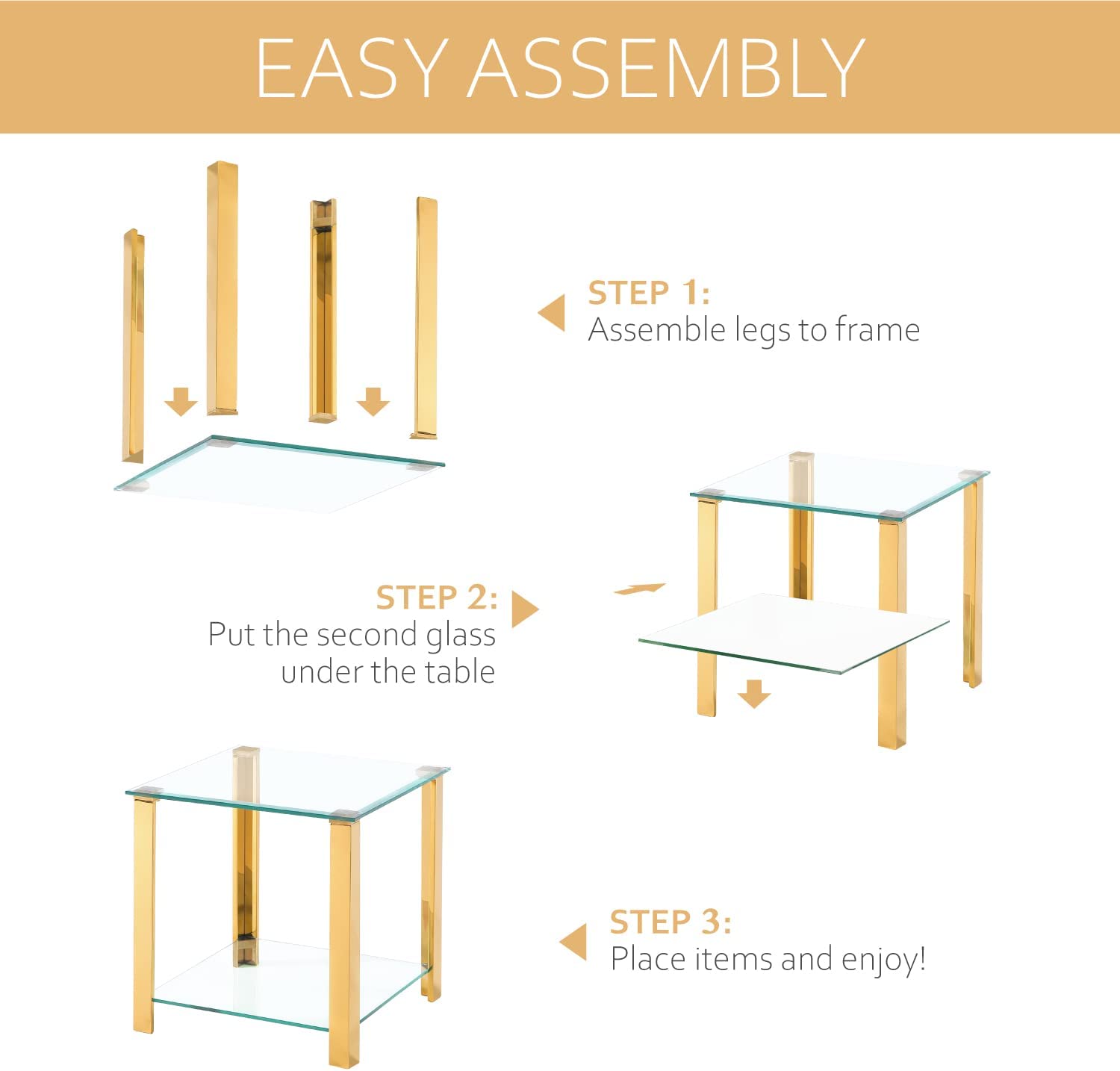 EASY ASSEMBLY

STEP 1:
Assemble legs to frame

STEP 2:
Put the second glass under the table

STEP 3:
Place items and enjoy!