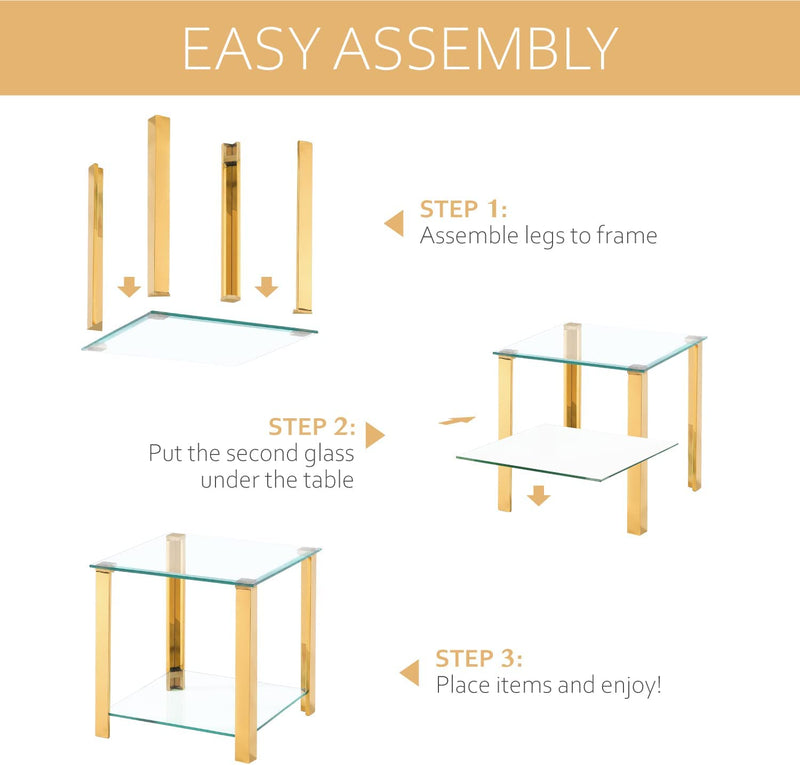 EASY ASSEMBLY

STEP 1:
Assemble legs to frame

STEP 2:
Put the second glass under the table

STEP 3:
Place items and enjoy!