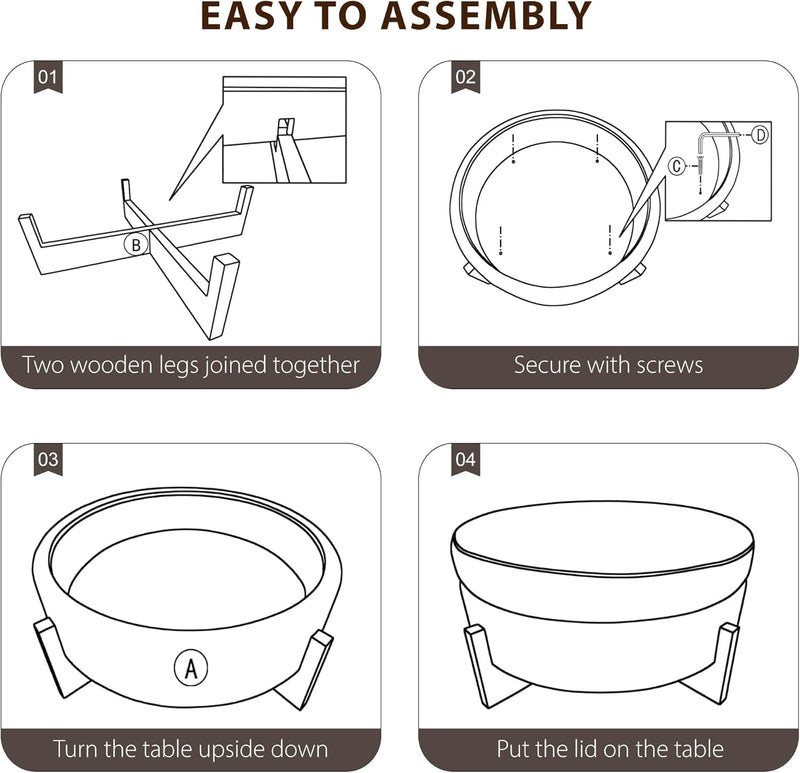 EASY TO ASSEMBLY

01

B

Two wooden legs joined together

02

C

D

Secure with screws

03

A

Turn the table upside down

04

Put the lid on the table