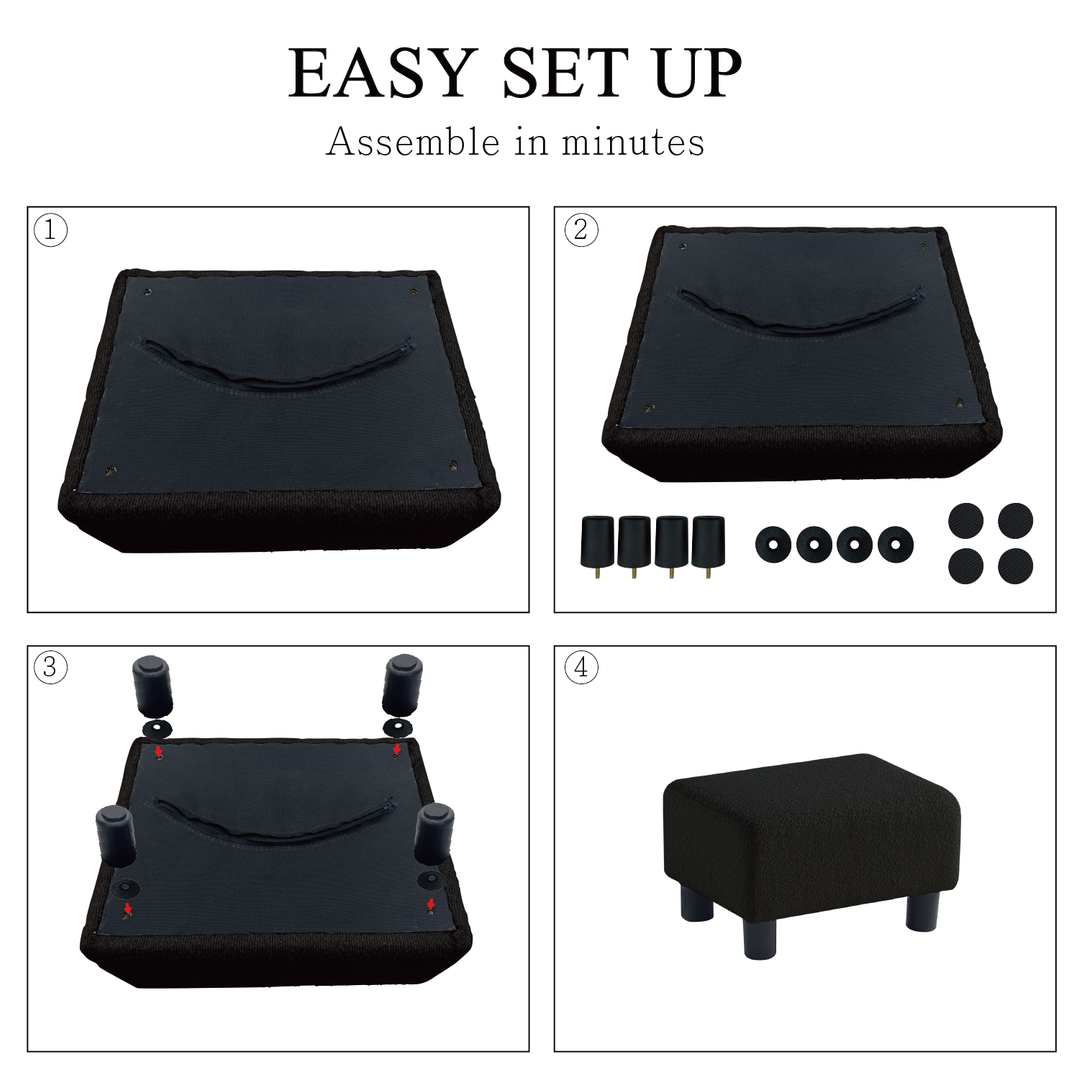 EASY SET UP

Assemble in minutes

①

②

③

④